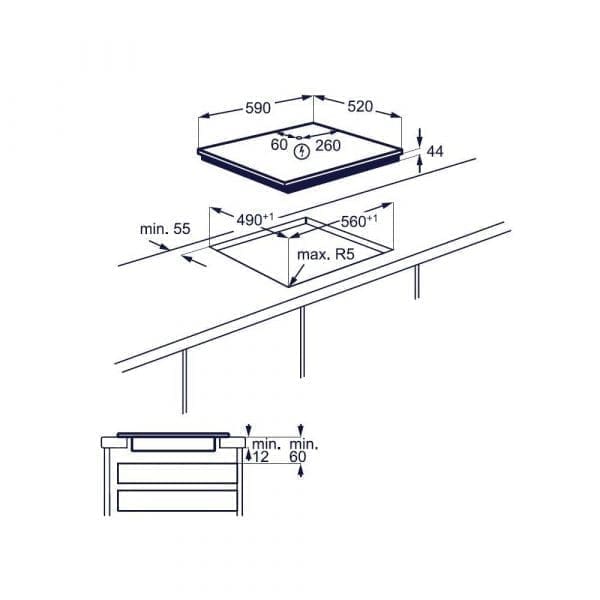 590
520
60
260
44
min. 55
$490^{+1}$
$560^{+1}$
max. R5
min.
12
min.
60