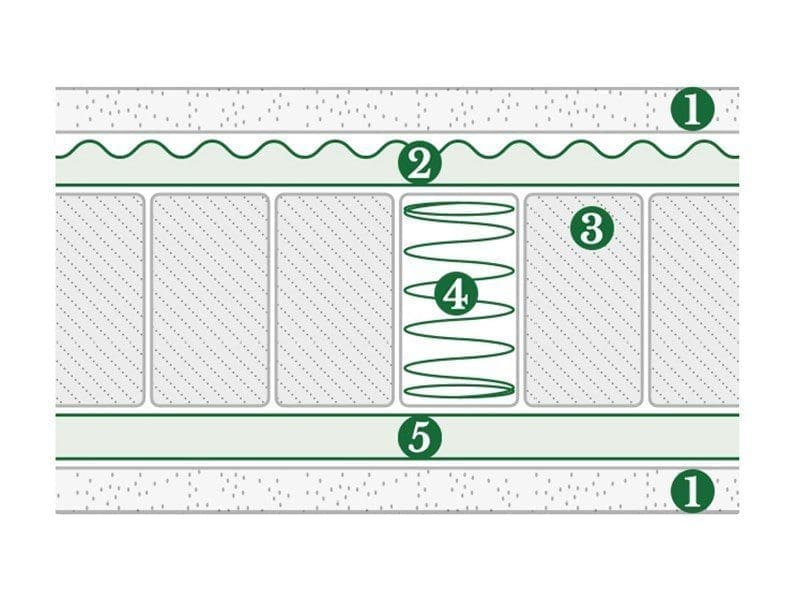 1
2
3
4
5
1